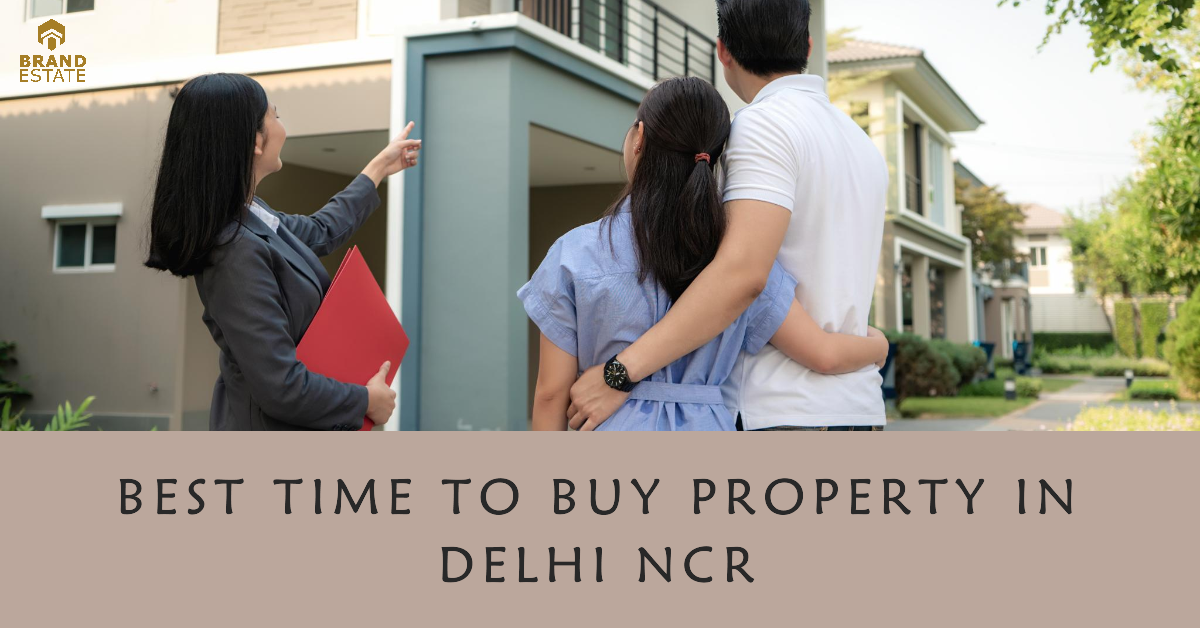 BRAND ESTATE

BEST TIME TO BUY PROPERTY IN DELHI NCR